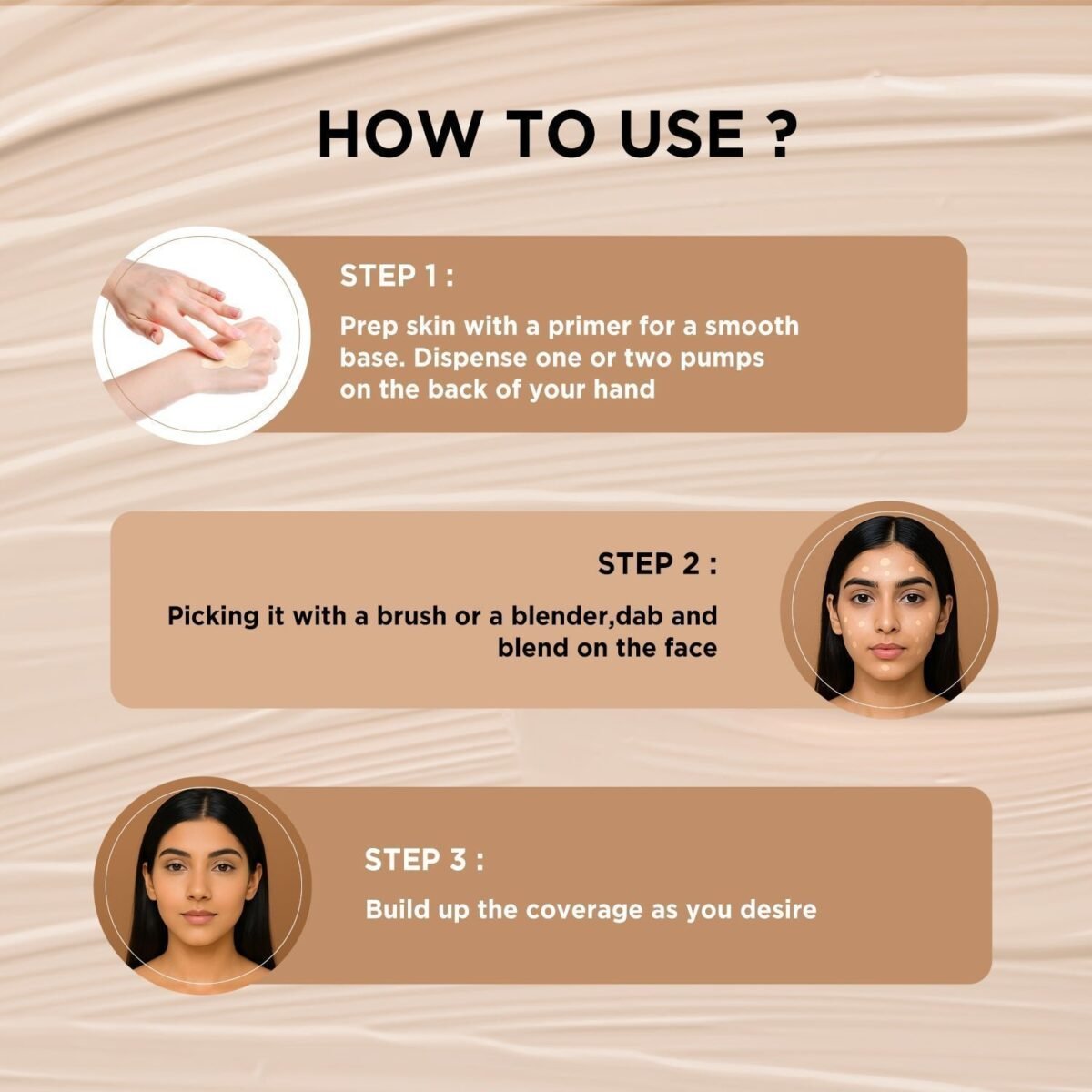 HOW TO USE ?

STEP 1 :

Prep skin with a primer for a smooth base. Dispense one or two pumps on the back of your hand

STEP 2 :

Picking it with a brush or a blender,dab and blend on the face

STEP 3 :

Build up the coverage as you desire