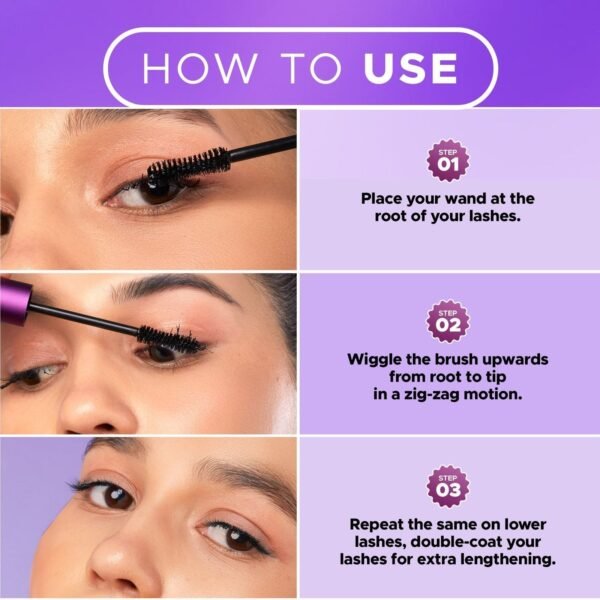 HOW TO USE

STEP 01

Place your wand at the root of your lashes.

STEP 02

Wiggle the brush upwards from root to tip in a zig-zag motion.

STEP 03

Repeat the same on lower lashes, double-coat your lashes for extra lengthening.