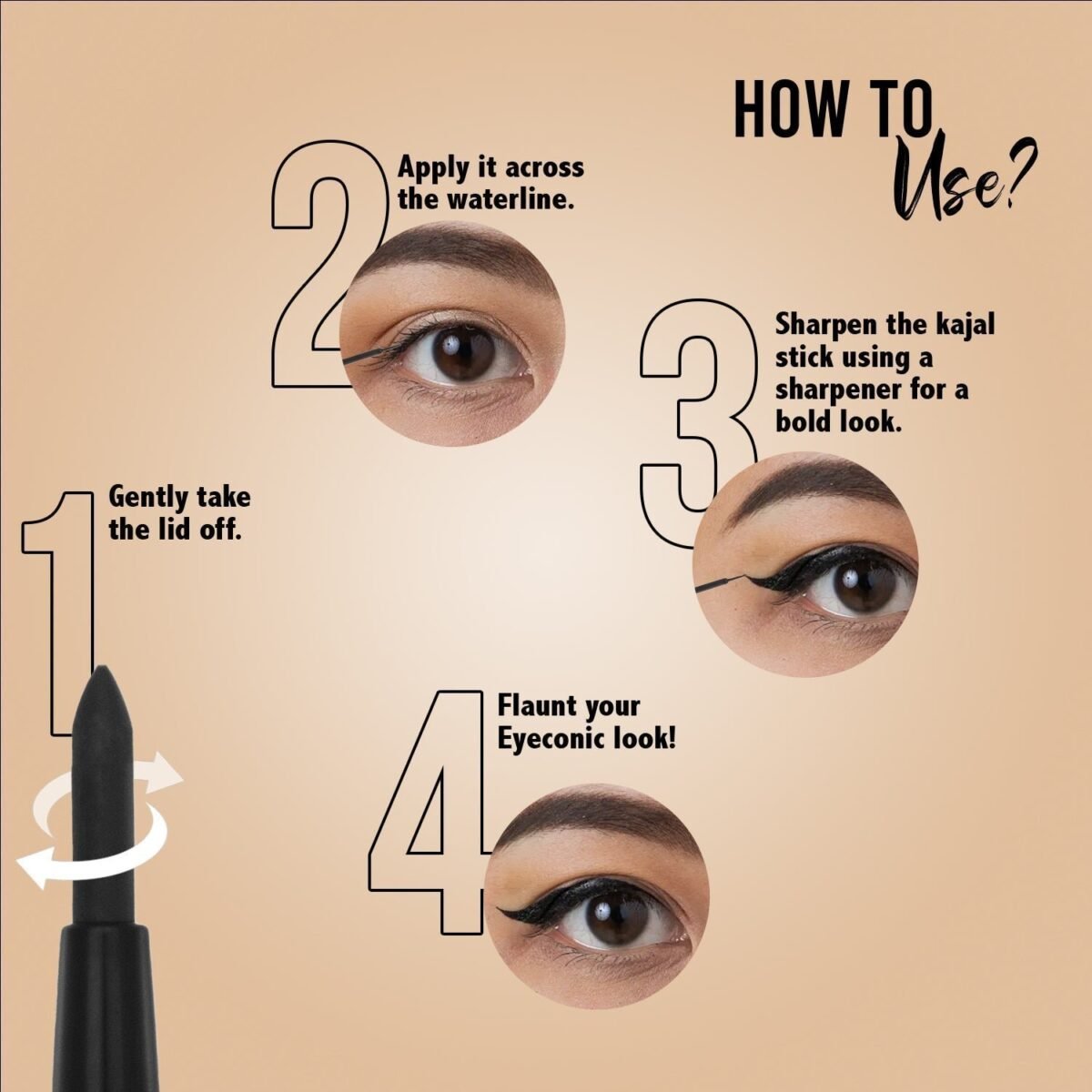 HOW TO Use?

1 Gently take the lid off.

2 Apply it across the waterline.

3 Sharpen the kajal stick using a sharpener for a bold look.

4 Flaunt your Eyeconic look!